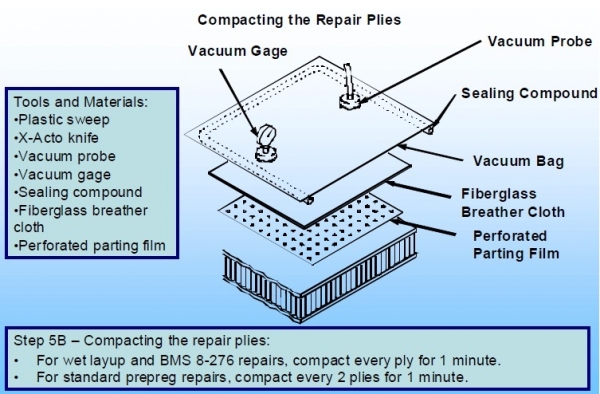 Compacting the Repair Plies

Vacuum Gage

Vacuum Probe

Sealing Compound

Vacuum Bag

Fiberglass Breather Cloth

Perforated Parting Film

Tools and Materials:
•Plastic sweep
•X-Acto knife
•Vacuum probe
•Vacuum gage
•Sealing compound
•Fiberglass breather cloth
•Perforated parting film

Step 5B – Compacting the repair plies:
• For wet layup and BMS 8-276 repairs, compact every ply for 1 minute.
• For standard prepreg repairs, compact every 2 plies for 1 minute.